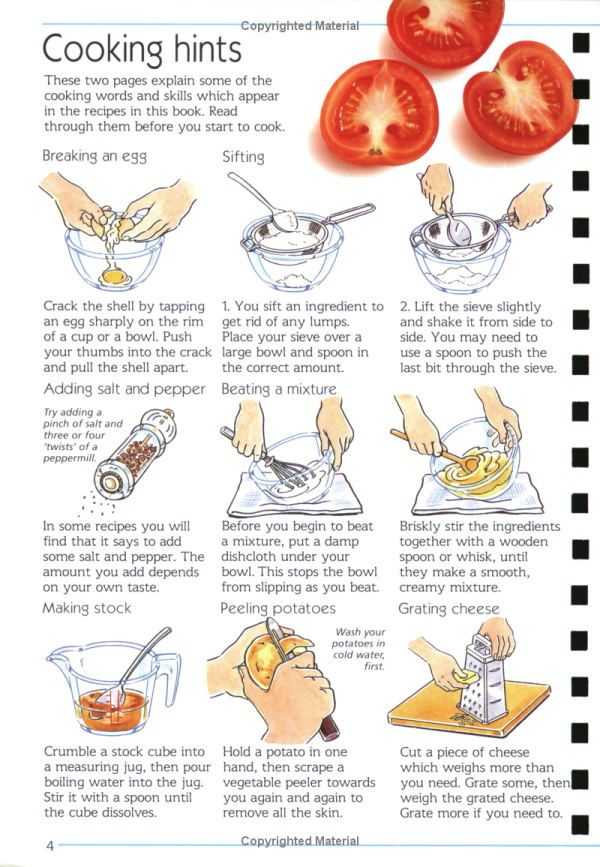 Copyrighted Material

Cooking hints

These two pages explain some of the cooking words and skills which appear in the recipes in this book. Read through them before you start to cook.

Breaking an egg

Crack the shell by tapping an egg sharply on the rim of a cup or a bowl. Push your thumbs into the crack and pull the shell apart.

Sifting

1. You sift an ingredient to get rid of any lumps. Place your sieve over a large bowl and spoon in the correct amount.

2. Lift the sieve slightly and shake it from side to side. You may need to use a spoon to push the last bit through the sieve.

Adding salt and pepper

Try adding a pinch of salt and three or four 'twists' of a peppermill.

In some recipes you will find that it says to add some salt and pepper. The amount you add depends on your own taste.

Beating a mixture

Before you begin to beat a mixture, put a damp dishcloth under your bowl. This stops the bowl from slipping as you beat.

Briskly stir the ingredients together with a wooden spoon or whisk, until they make a smooth, creamy mixture.

Making stock

Crumble a stock cube into a measuring jug, then pour boiling water into the jug. Stir it with a spoon until the cube dissolves.

Peeling potatoes

Wash your potatoes in cold water, first.

Hold a potato in one hand, then scrape a vegetable peeler towards you again and again to remove all the skin.

Grating cheese

Cut a piece of cheese which weighs more than you need. Grate some, then weigh the grated cheese. Grate more if you need to.

4

Copyrighted Material