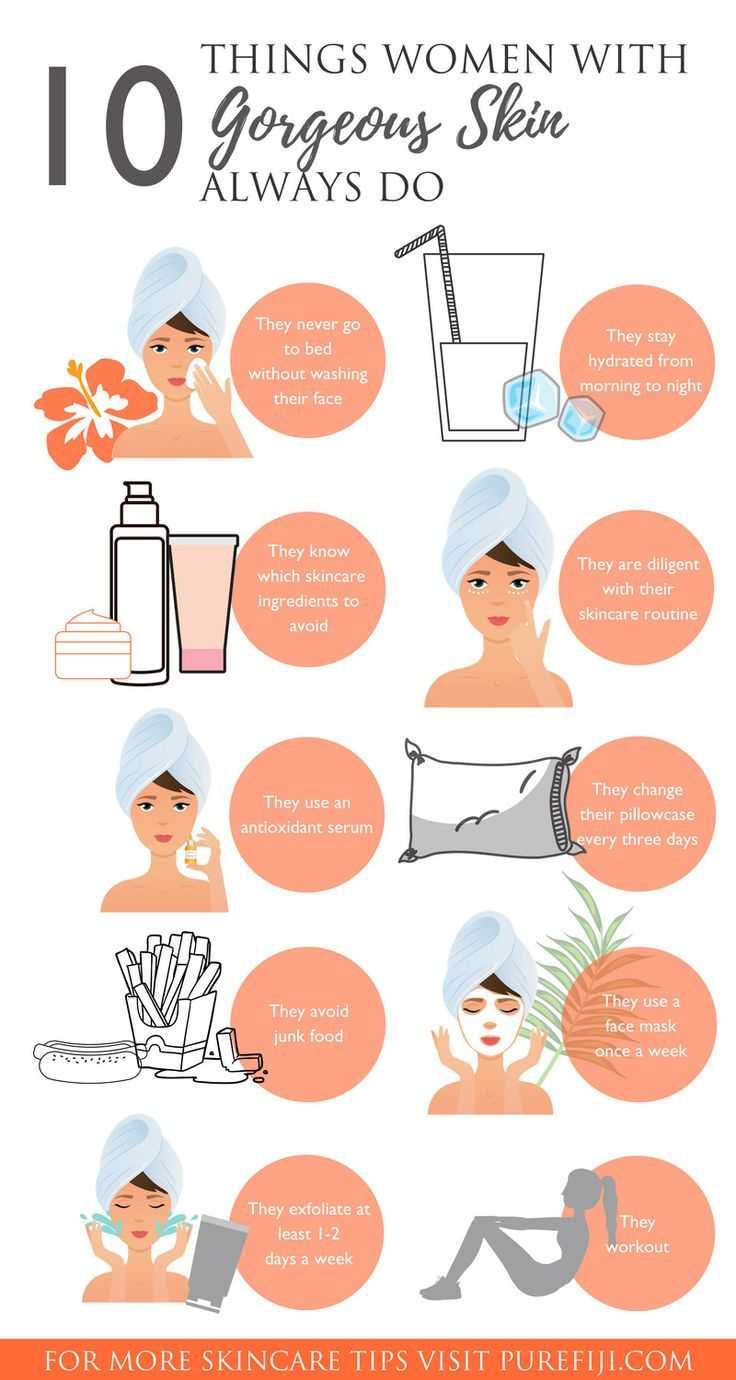 10 THINGS WOMEN WITH Gorgeous Skin ALWAYS DO

They never go to bed without washing their face

They stay hydrated from morning to night

They know which skincare ingredients to avoid

They are diligent with their skincare routine

They use an antioxidant serum

They change their pillowcase every three days

They avoid junk food

They use a face mask once a week

They exfoliate at least 1-2 days a week

They workout

FOR MORE SKINCARE TIPS VISIT PUREFIJI.COM